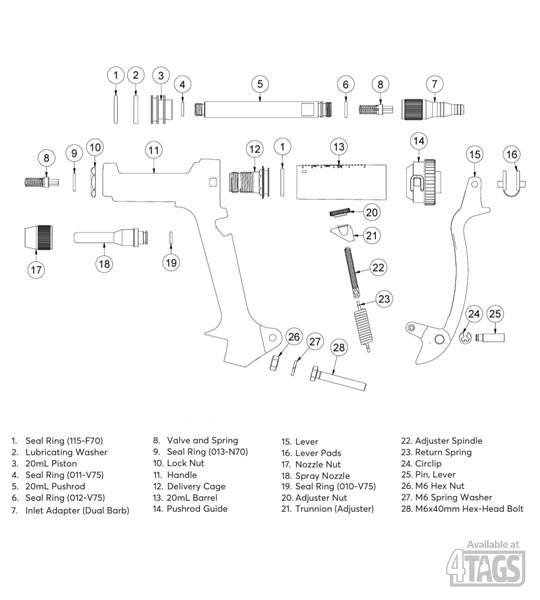 1 2 3 4 5 6 8 7

8 9 10 11 12 1 13 14 15 16

20

21

17 18 19

22

23

24 25

26 27 28

1. Seal Ring (115-F70)
2. Lubricating Washer
3. 20mL Piston
4. Seal Ring (011-V75)
5. 20mL Pushrod
6. Seal Ring (012-V75)
7. Inlet Adapter (Dual Barb)

8. Valve and Spring
9. Seal Ring (013-N70)
10. Lock Nut
11. Handle
12. Delivery Cage
13. 20mL Barrel
14. Pushrod Guide

15. Lever
16. Lever Pads
17. Nozzle Nut
18. Spray Nozzle
19. Seal Ring (010-V75)
20. Adjuster Nut
21. Trunnion (Adjuster)

22. Adjuster Spindle
23. Return Spring
24. Circlip
25. Pin, Lever
26. M6 Hex Nut
27. M6 Spring Washer
28. M6x40mm Hex-Head Bolt

Available at
4TAGS