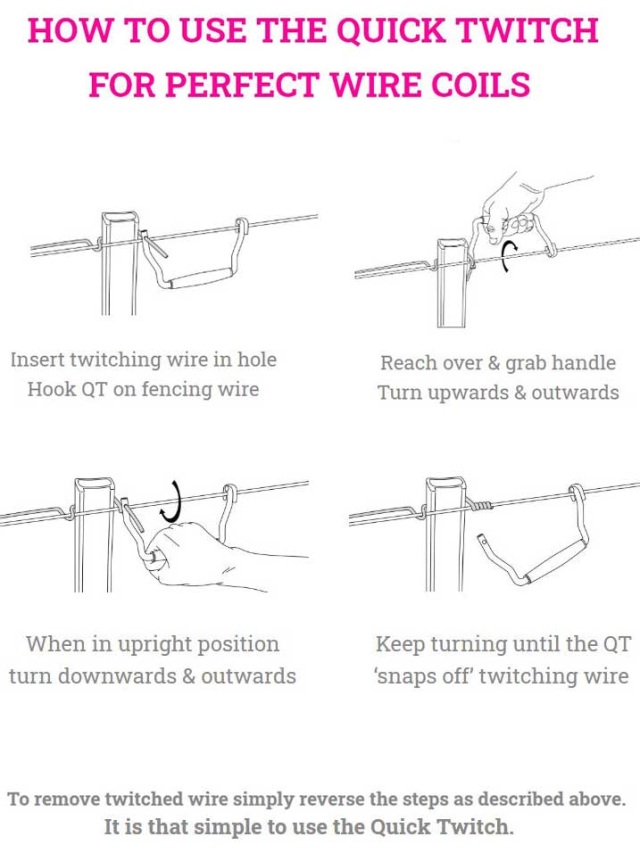 HOW TO USE THE QUICK TWITCH FOR PERFECT WIRE COILS

Insert twitching wire in hole
Hook QT on fencing wire

Reach over & grab handle
Turn upwards & outwards

When in upright position
turn downwards & outwards

Keep turning until the QT
'snaps off' twitching wire

To remove twitched wire simply reverse the steps as described above.
It is that simple to use the Quick Twitch.